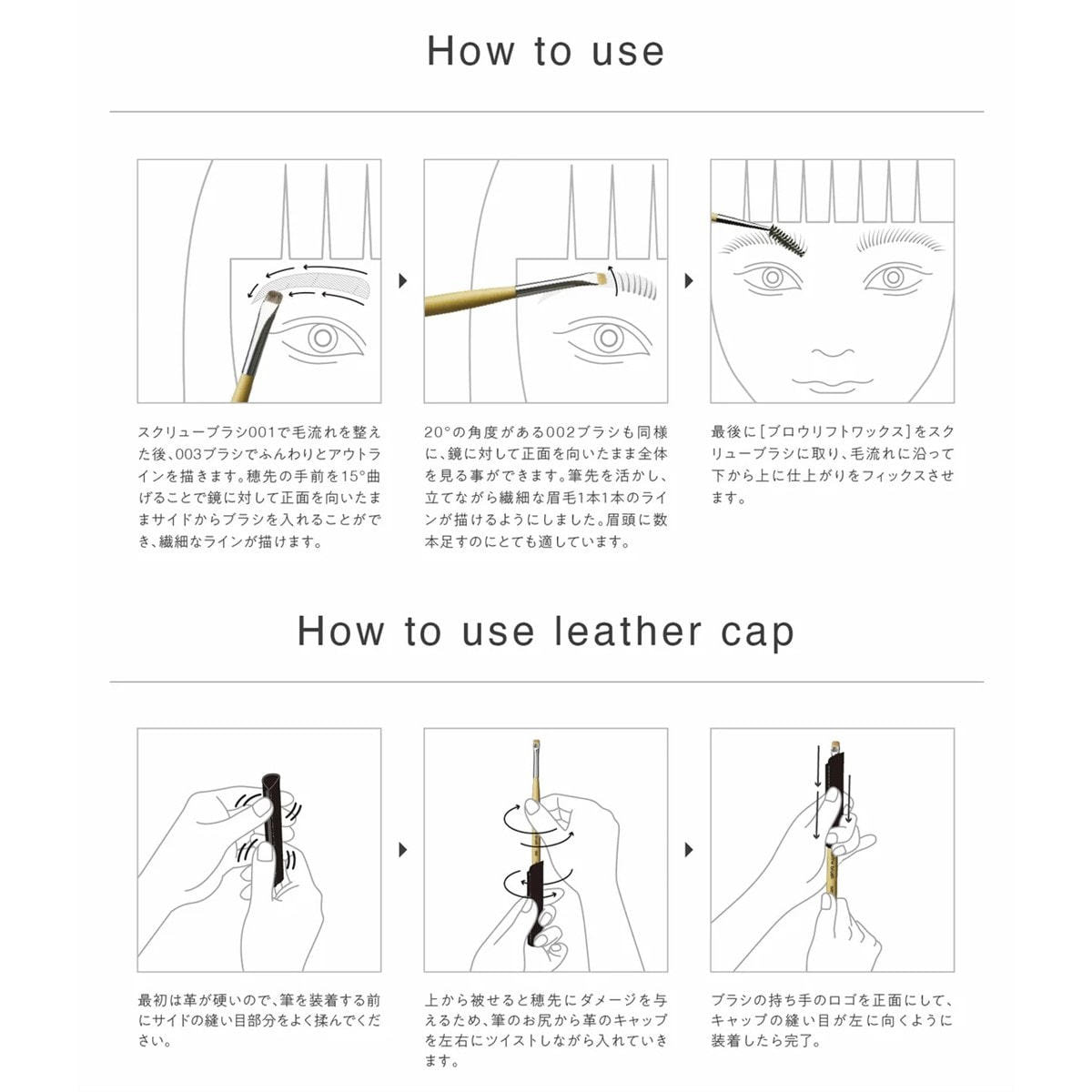 How to use

スクリューブラシ001で毛流れを整えた後、003ブラシでふんわりとアウトラインを描きます。穂先の手前を15°曲げることで鏡に対して正面を向いたままサイドからブラシを入れることができ、繊細なラインが描けます。

20°の角度がある002ブラシも同様に、鏡に対して正面を向いたまま全体を見る事ができます。筆先を活かし、立てながら繊細な眉毛1本1本のラインが描けるようにしました。眉頭に数本足すのにとても適しています。

最後に[ブロウリフトワックス]をスクリューブラシに取り、毛流れに沿って下から上に仕上がりをフィックスさせます。

How to use leather cap

最初は革が硬いので、筆を装着する前にサイドの縫い目部分をよく揉んでください。

上から被せると穂先にダメージを与えるため、筆のお尻から革のキャップを左右にツイストしながら入れていきます。

ブラシの持ち手のロゴを正面にして、キャップの縫い目が左に向くように装着したら完了。