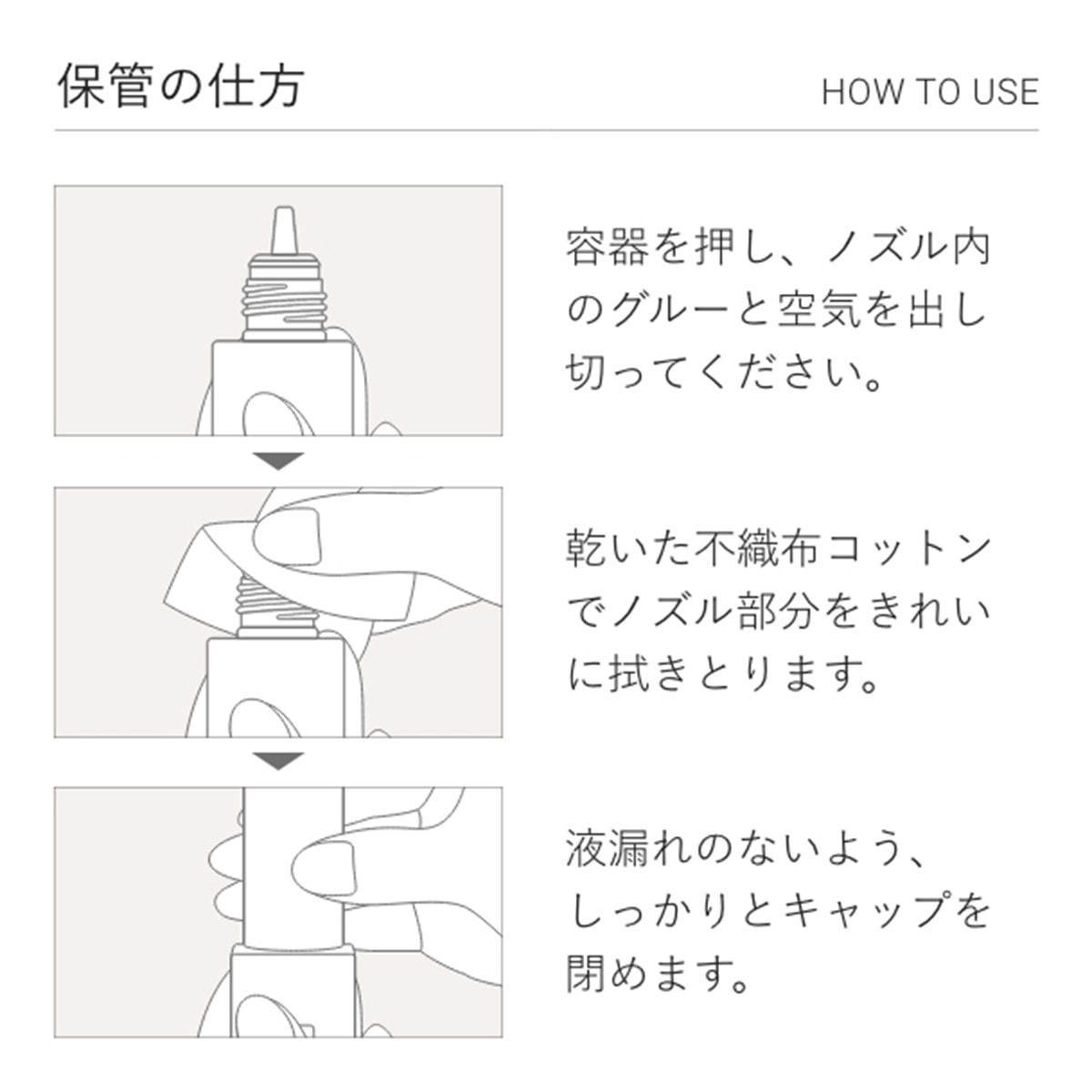 保管の仕方

HOW TO USE

容器を押し、ノズル内のグルーと空気を出し切ってください。

乾いた不織布コットンでノズル部分をきれいに拭きとります。

液漏れのないよう、しっかりとキャップを閉めます。