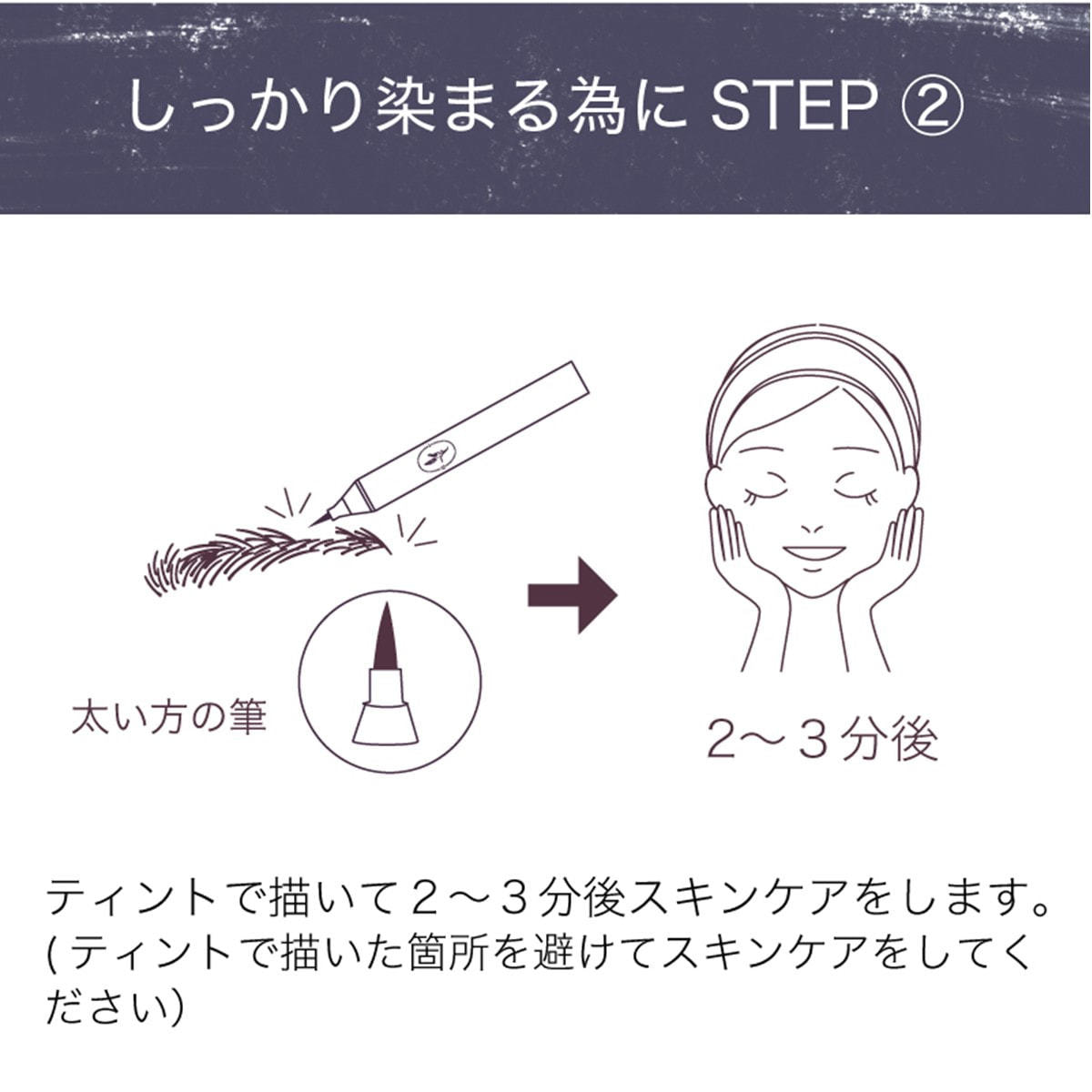 しっかり染まる為に STEP ②

太い方の筆

2〜３分後

ティントで描いて２〜３分後スキンケアをします。
(ティントで描いた箇所を避けてスキンケアをしてください)