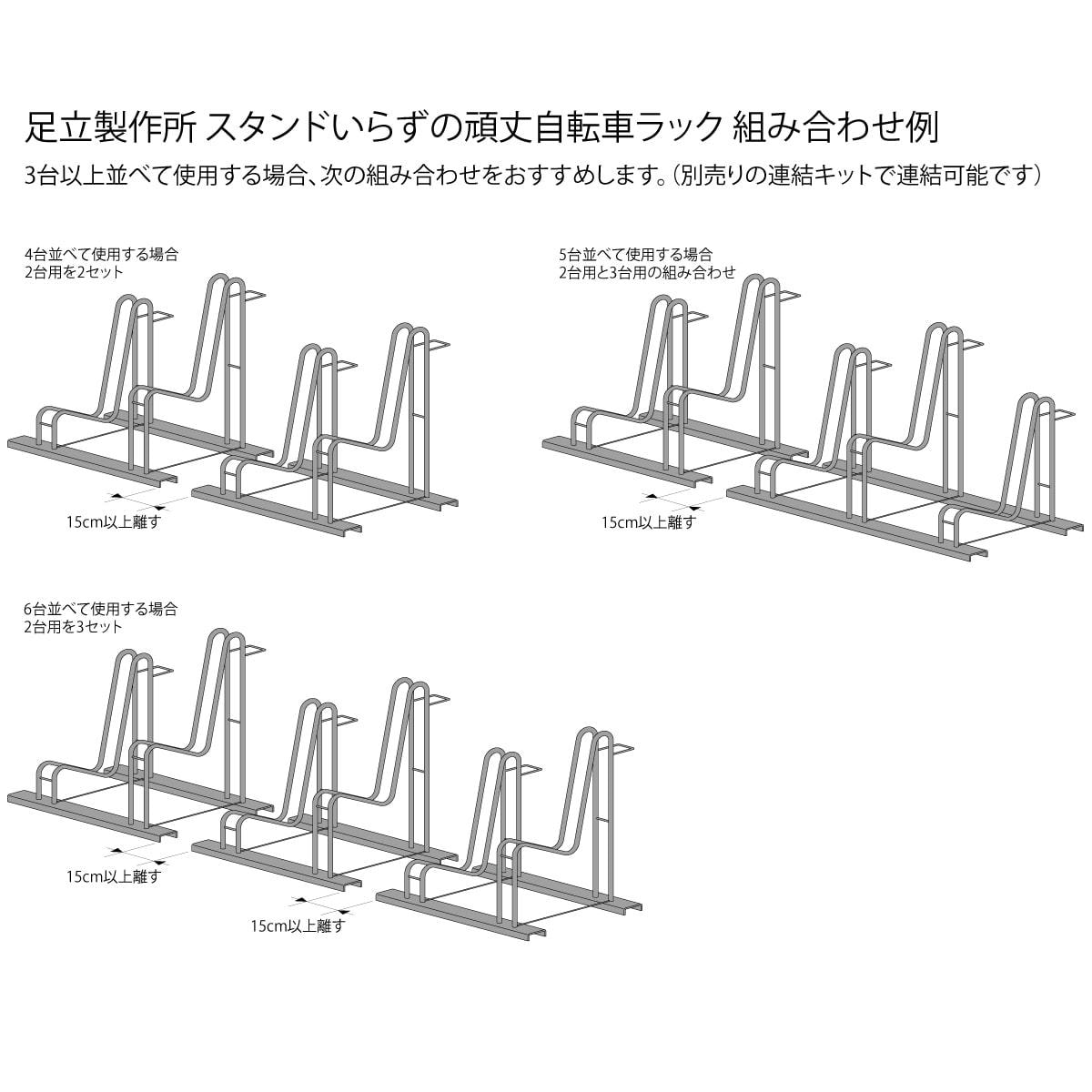 足立製作所 スタンドいらずの頑丈自転車ラック 組み合わせ例

3台以上並べて使用する場合、次の組み合わせをおすすめします。（別売りの連結キットで連結可能です）

4台並べて使用する場合
2台用を2セット

15cm以上離す

5台並べて使用する場合
2台用と3台用の組み合わせ

15cm以上離す

6台並べて使用する場合
2台用を3セット

15cm以上離す

15cm以上離す