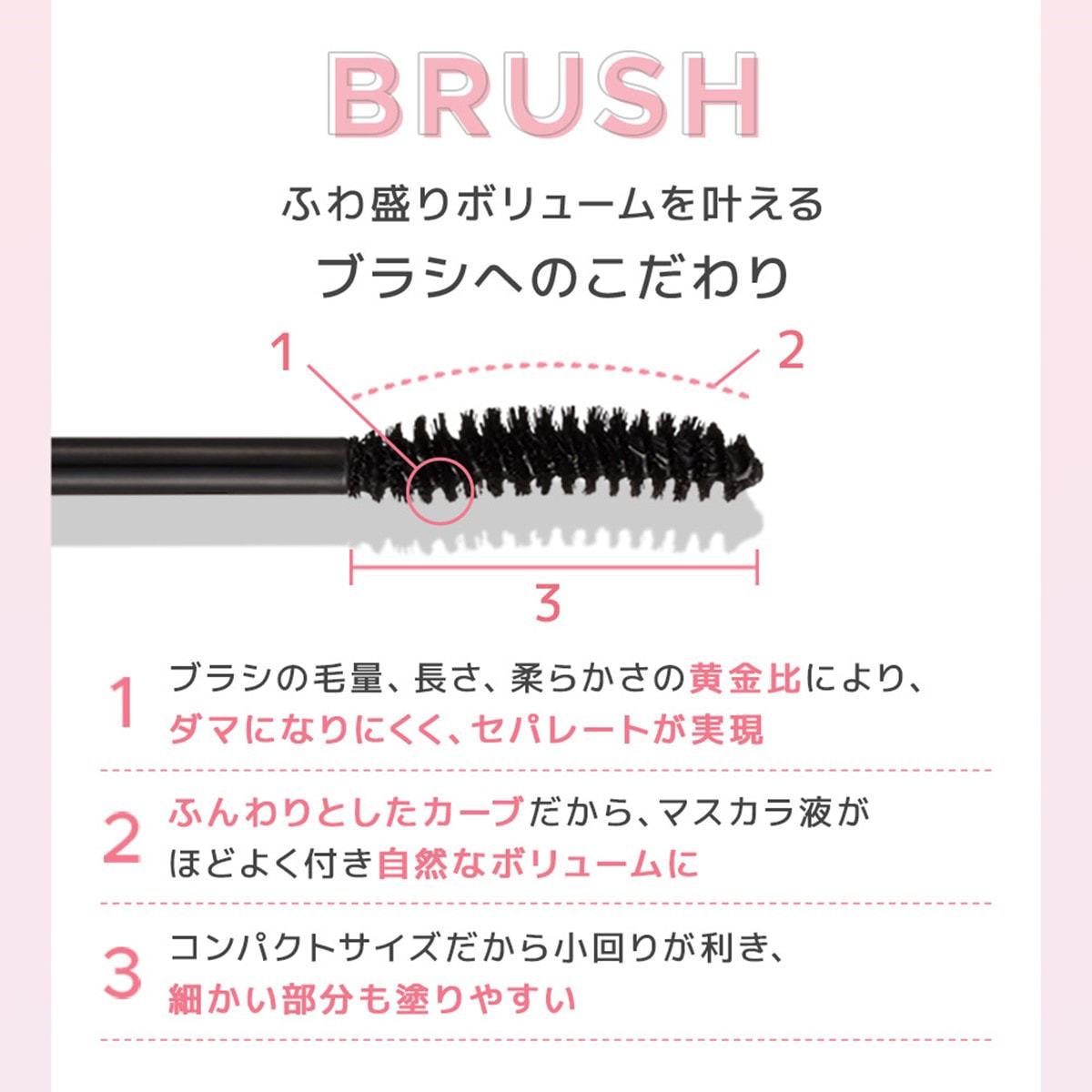 BRUSH

ふわ盛りボリュームを叶える
ブラシへのこだわり

1

2

3

1 ブラシの毛量、長さ、柔らかさの黄金比により、ダマになりにくく、セパレートが実現

2 ふんわりとしたカーブだから、マスカラ液がほどよく付き自然なボリュームに

3 コンパクトサイズだから小回りが利き、細かい部分も塗りやすい