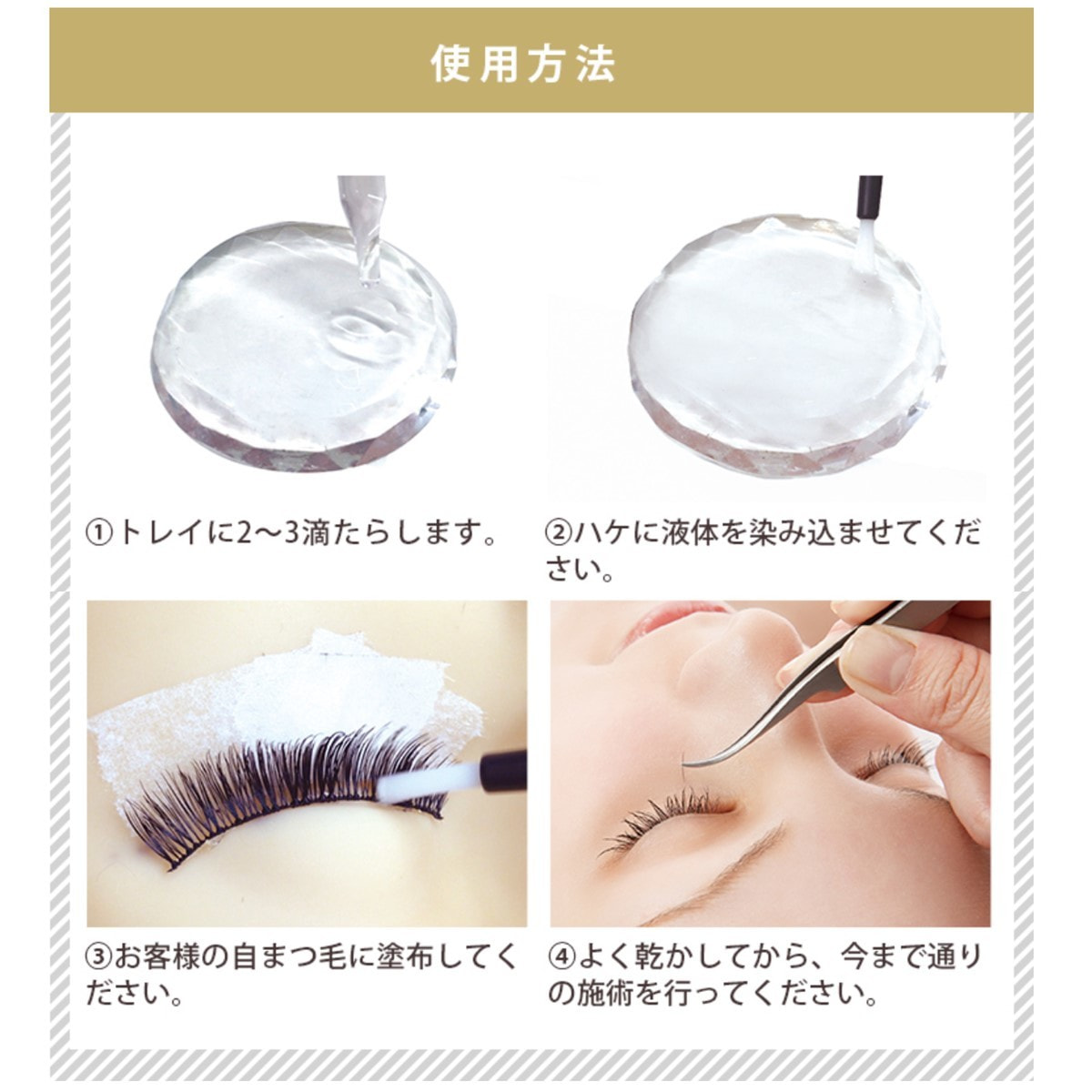 使用方法

①トレイに2〜3滴たらします。

②ハケに液体を染み込ませてください。

③お客様の自まつ毛に塗布してください。

④よく乾かしてから、今まで通りの施術を行ってください。