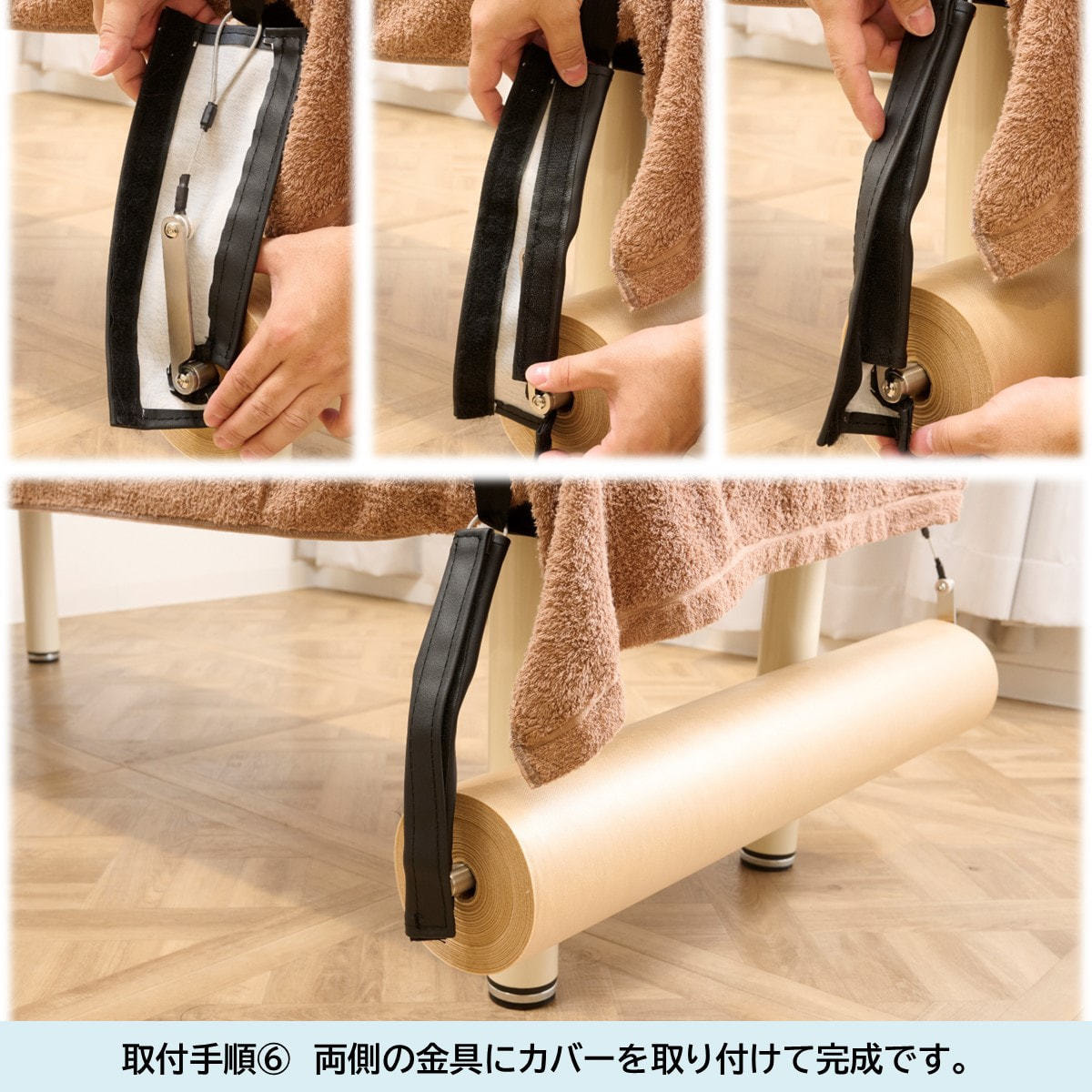 取付手順⑥　両側の金具にカバーを取り付けて完成です。