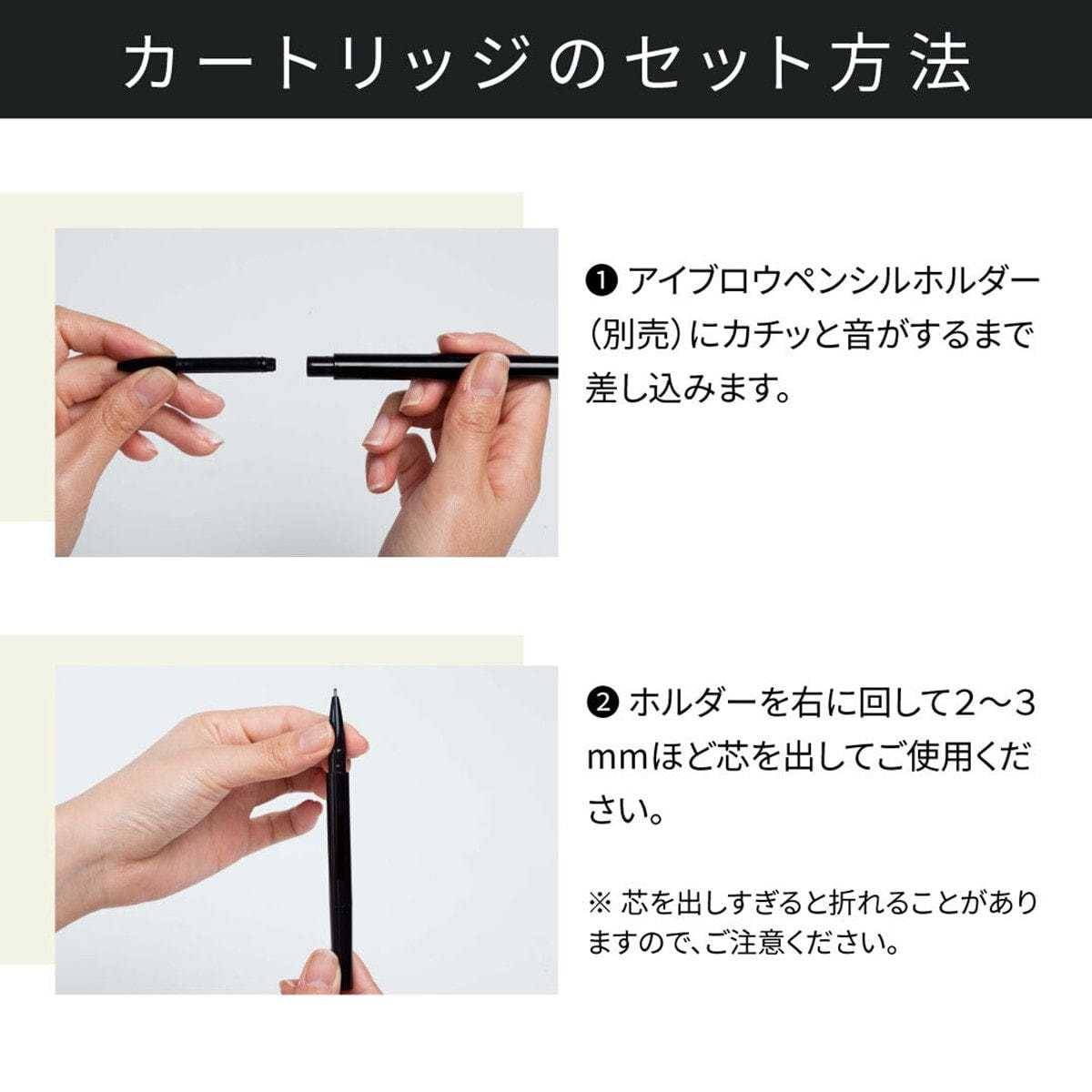 カートリッジのセット方法

❶ アイブロウペンシルホルダー（別売）にカチッと音がするまで差し込みます。

❷ ホルダーを右に回して2〜3mmほど芯を出してご使用ください。

※ 芯を出しすぎると折れることがありますので、ご注意ください。