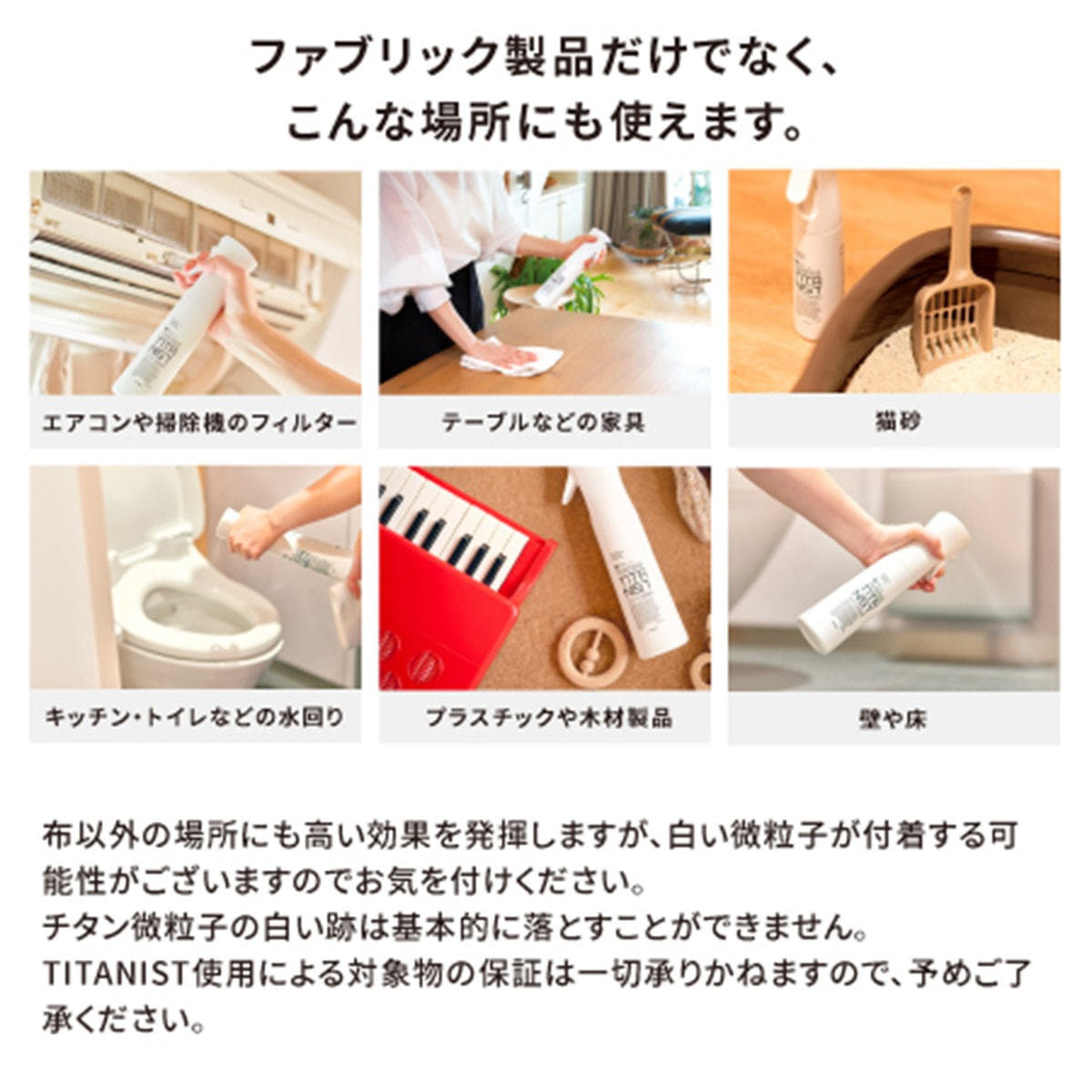 ファブリック製品だけでなく、
こんな場所にも使えます。

エアコンや掃除機のフィルター

テーブルなどの家具

猫砂

キッチン・トイレなどの水回り

プラスチックや木材製品

壁や床

布以外の場所にも高い効果を発揮しますが、白い微粒子が付着する可能性がございますのでお気を付けください。
チタン微粒子の白い跡は基本的に落とすことができません。
TITANIST使用による対象物の保証は一切承りかねますので、予めご了承ください。