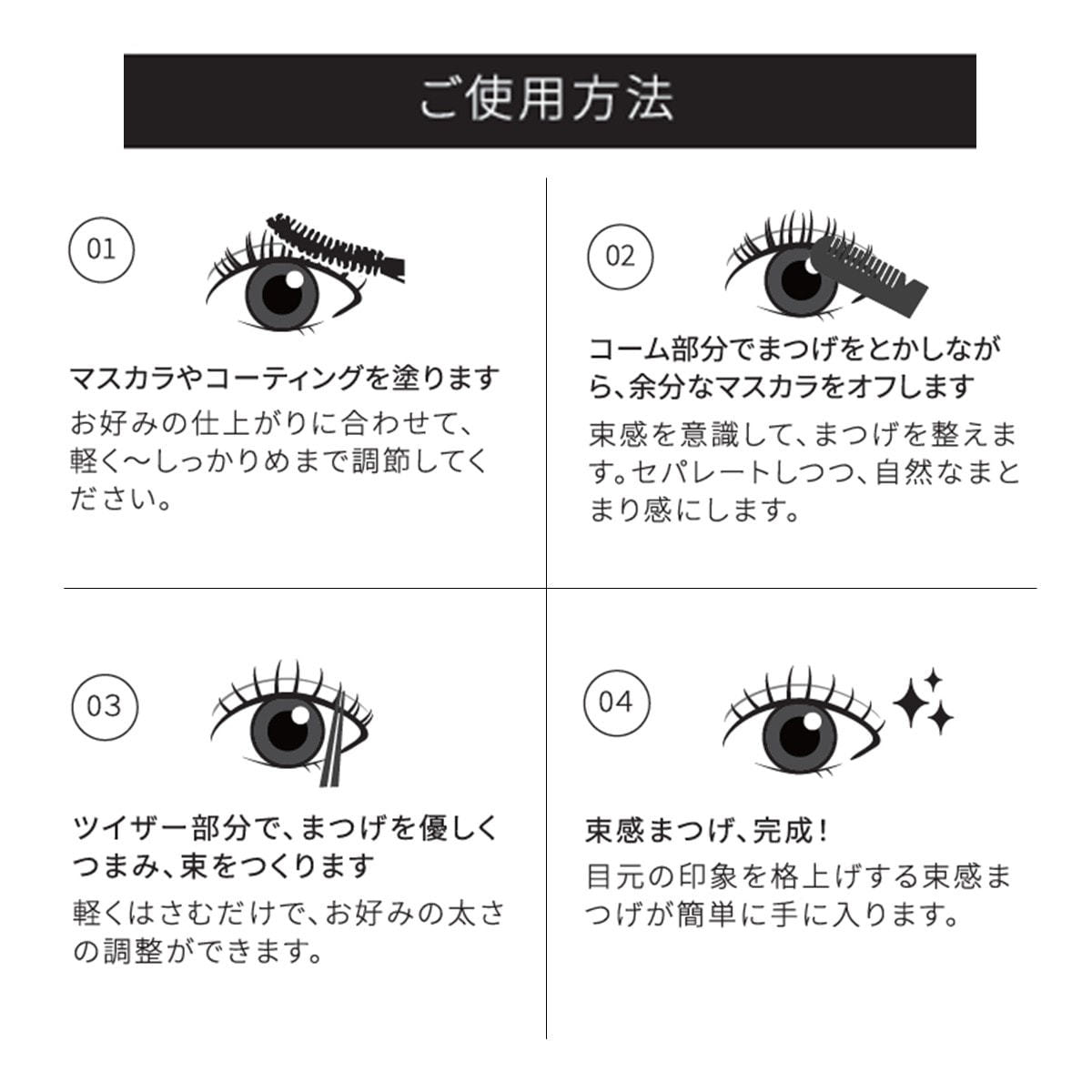 ご使用方法

01

マスカラやコーティングを塗ります

お好みの仕上がりに合わせて、軽く〜しっかりめまで調節してください。

02

コーム部分でまつげをとかしながら、余分なマスカラをオフします

束感を意識して、まつげを整えます。セパレートしつつ、自然なまとまり感にします。

03

ツイザー部分で、まつげを優しくつまみ、束をつくります

軽くはさむだけで、お好みの太さの調整ができます。

04

束感まつげ、完成！

目元の印象を格上げする束感まつげが簡単に手に入ります。