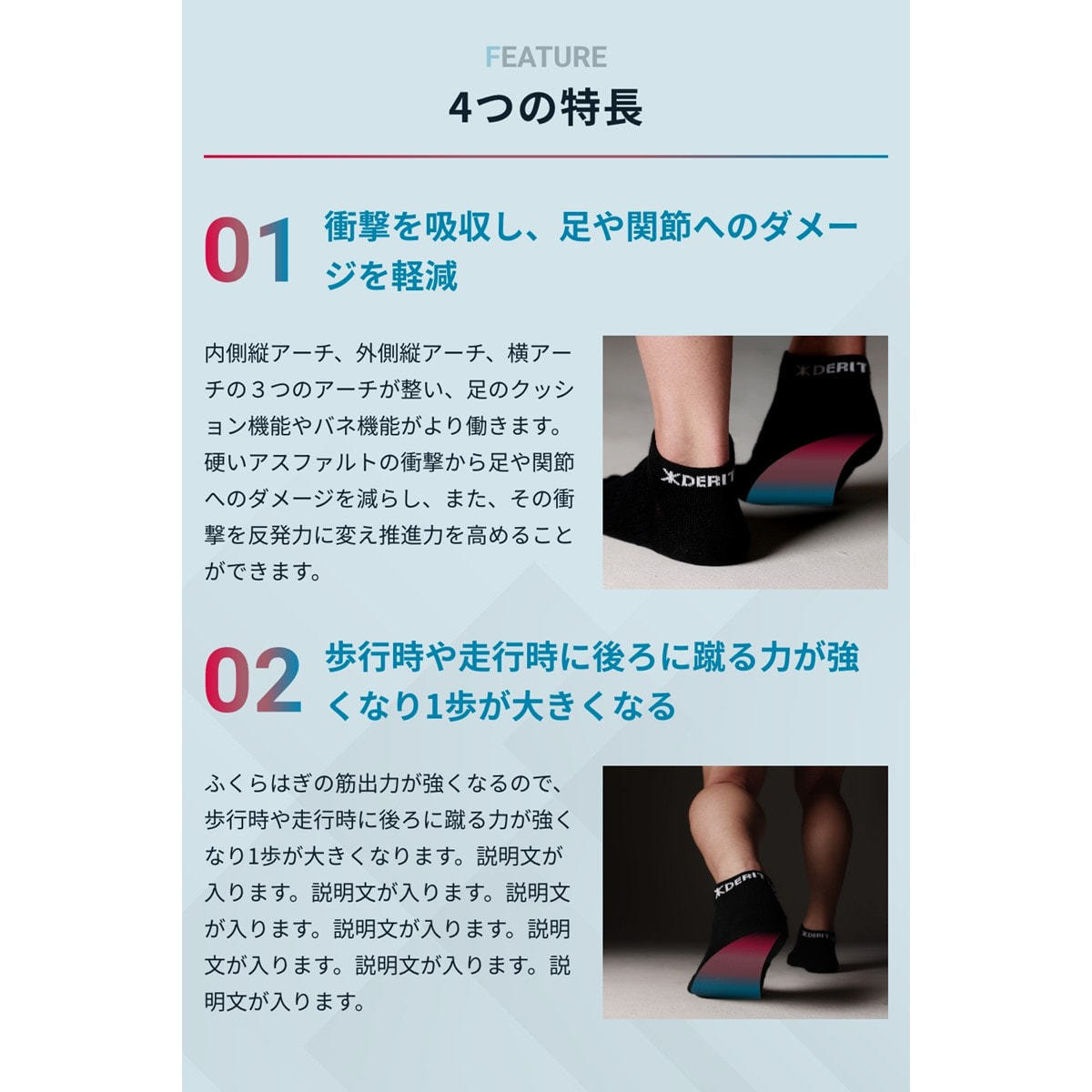 FEATURE
4つの特長

01 衝撃を吸収し、足や関節へのダメージを軽減

内側縦アーチ、外側縦アーチ、横アーチの３つのアーチが整い、足のクッション機能やバネ機能がより働きます。硬いアスファルトの衝撃から足や関節へのダメージを減らし、また、その衝撃を反発力に変え推進力を高めることができます。

DERIT
DERIT

02 歩行時や走行時に後ろに蹴る力が強くなり1歩が大きくなる

ふくらはぎの筋出力が強くなるので、歩行時や走行時に後ろに蹴る力が強くなり1歩が大きくなります。説明文が入ります。説明文が入ります。説明文が入ります。説明文が入ります。説明文が入ります。説明文が入ります。説明文が入ります。

DERIT
DERIT