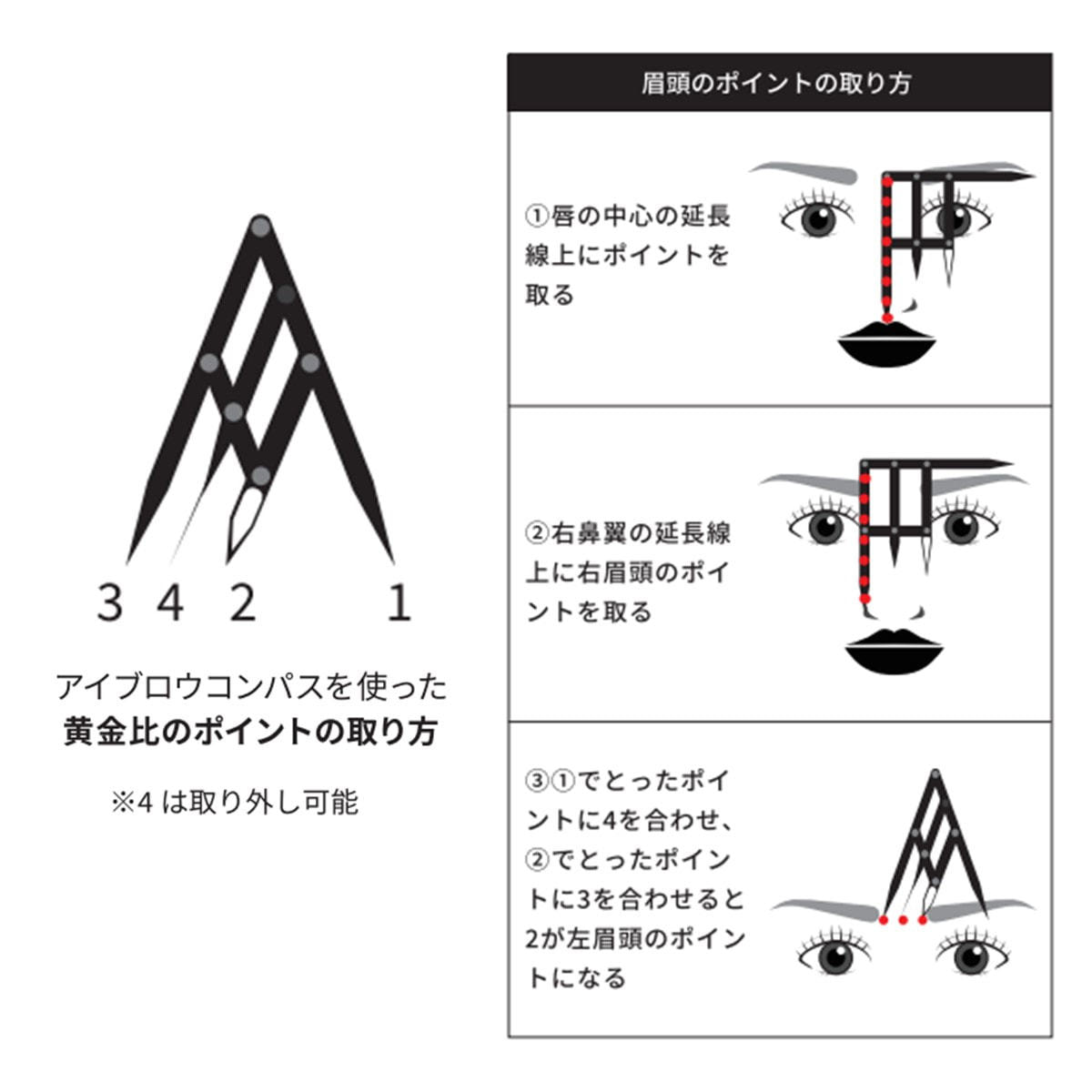 3 4 2 1

アイブロウコンパスを使った
黄金比のポイントの取り方

※4 は取り外し可能

眉頭のポイントの取り方

①唇の中心の延長線上にポイントを取る

②右鼻翼の延長線上に右眉頭のポイントを取る

③①でとったポイントに4を合わせ、②でとったポイントに3を合わせると2が左眉頭のポイントになる