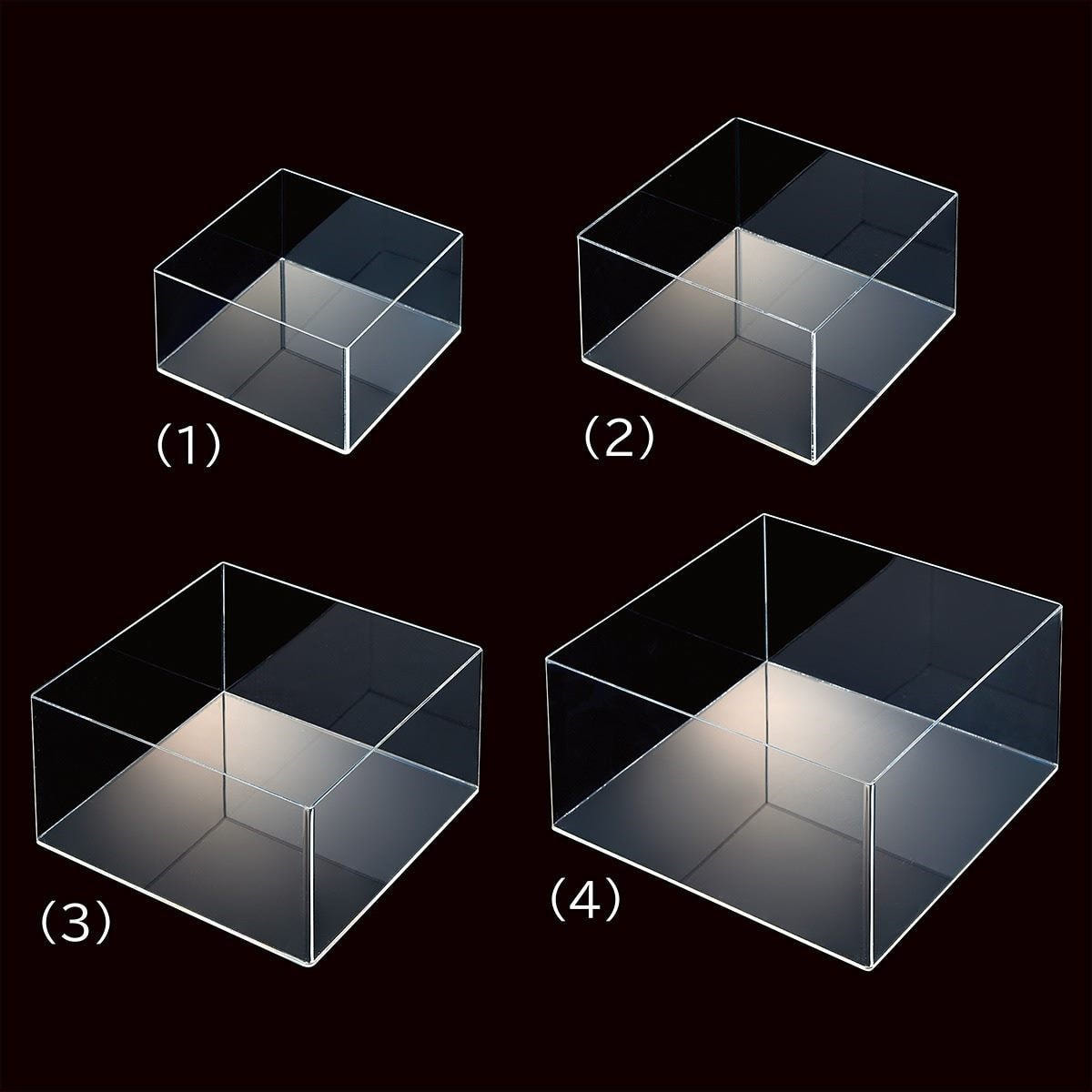 (1)

(2)

(3)

(4)