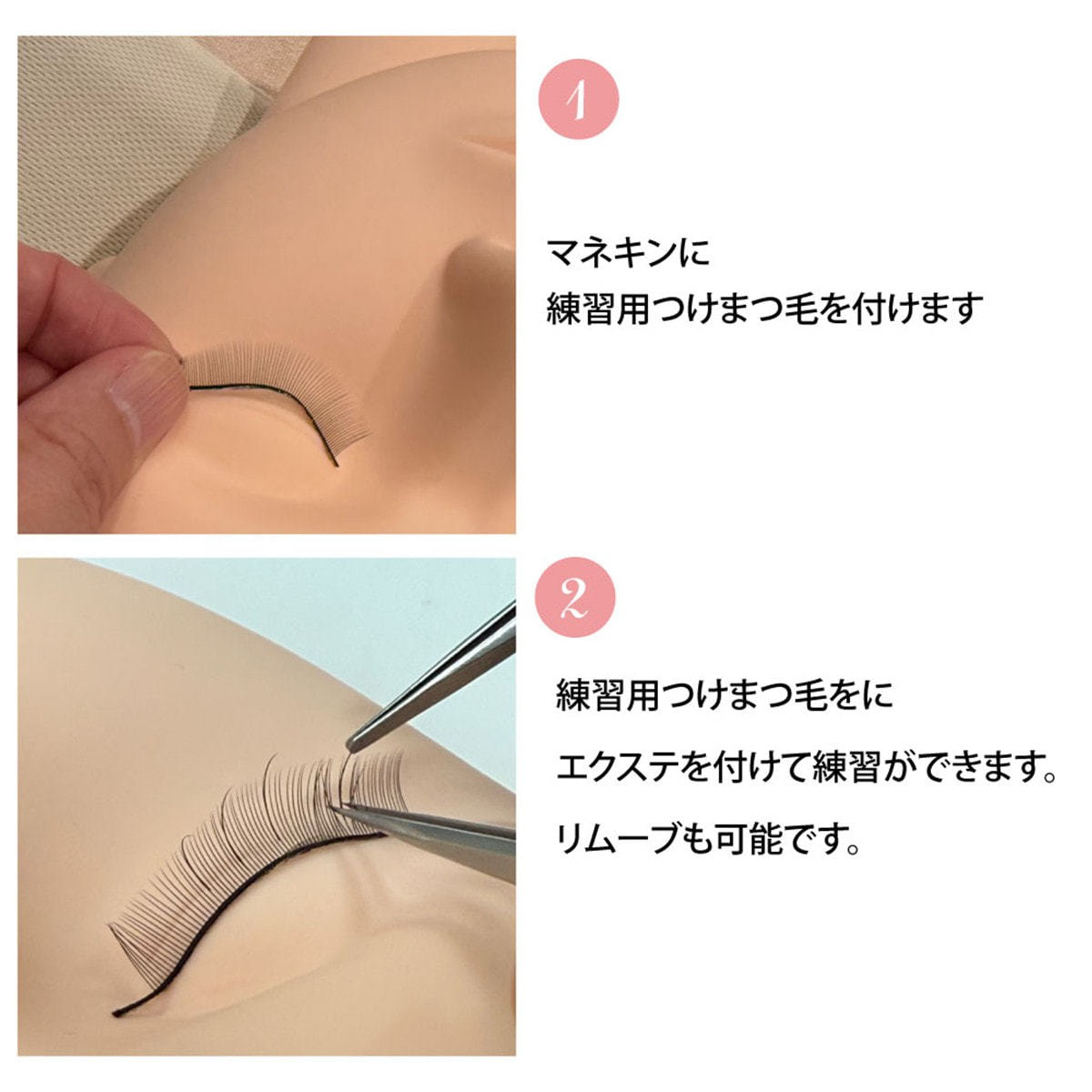 1

マネキンに
練習用つけまつ毛を付けます

2

練習用つけまつ毛をに

エクステを付けて練習ができます。

リムーブも可能です。