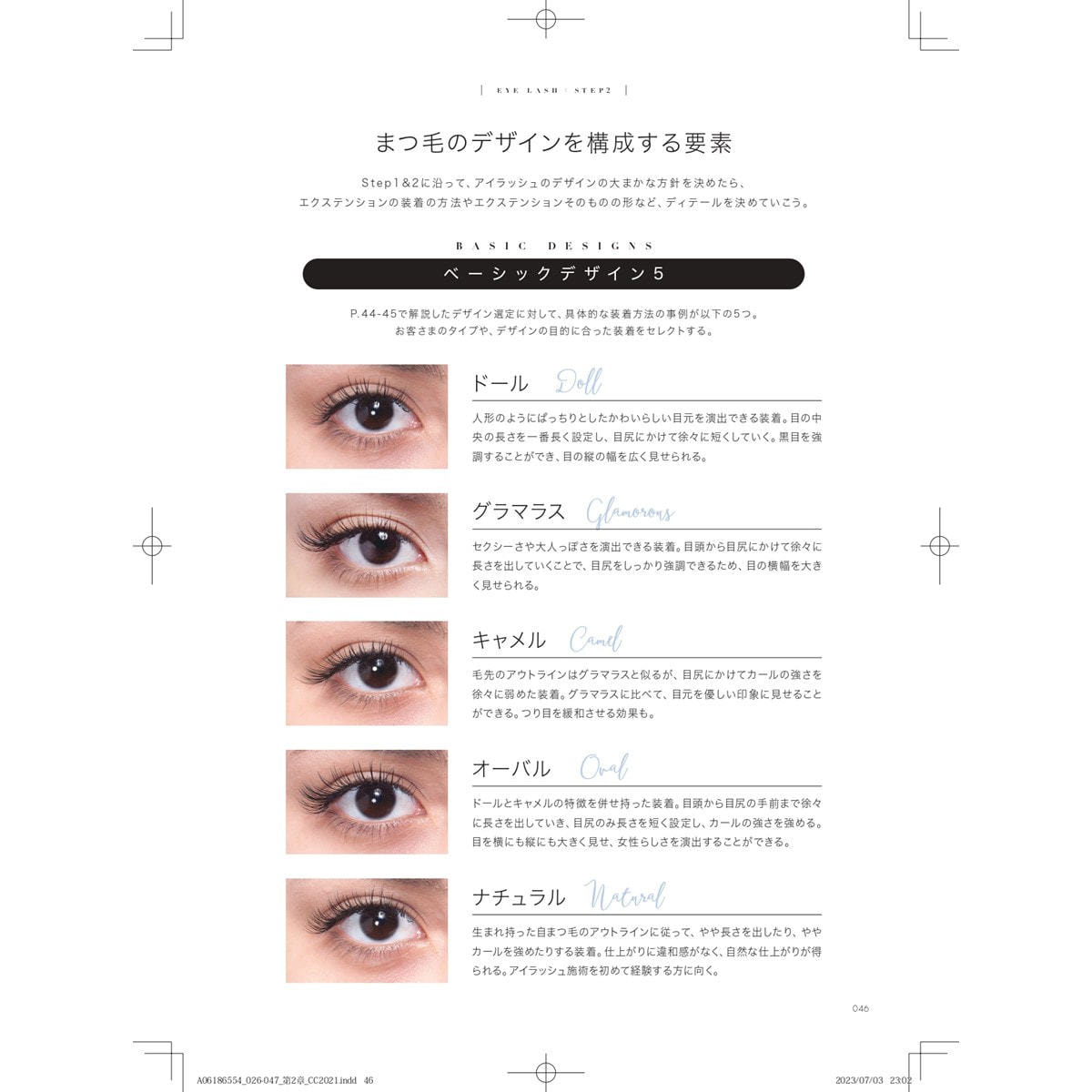 | EYE LASH : STEP2 |

まつ毛のデザインを構成する要素

Step1&2に沿って、アイラッシュのデザインの大まかな方針を決めたら、エクステンションの装着の方法やエクステンションそのものの形など、ディテールを決めていこう。

BASIC DESIGNS

ベーシックデザイン5

P.44-45で解説したデザイン選定に対して、具体的な装着方法の事例が以下の5つ。お客さまのタイプや、デザインの目的に合った装着をセレクトする。

ドール Doll

人形のようにぱっちりとしたかわいらしい目元を演出できる装着。目の中央の長さを一番長く設定し、目尻にかけて徐々に短くしていく。黒目を強調することができ、目の縦の幅を広く見せられる。

グラマラス Glamorous

セクシーさや大人っぽさを演出できる装着。目頭から目尻にかけて徐々に長さを出していくことで、目尻をしっかり強調できるため、目の横幅を大きく見せられる。

キャメル Camel

毛先のアウトラインはグラマラスと似るが、目尻にかけてカールの強さを徐々に弱めた装着。グラマラスに比べて、目元を優しい印象に見せることができる。つり目を緩和させる効果も。

オーバル Oval

ドールとキャメルの特徴を併せ持った装着。目頭から目尻の手前まで徐々に長さを出していき、目尻のみ長さを短く設定し、カールの強さを強める。目を横にも縦にも大きく見せ、女性らしさを演出することができる。

ナチュラル Natural

生まれ持った自まつ毛のアウトラインに従って、やや長さを出したり、ややカールを強めたりする装着。仕上がりに違和感がなく、自然な仕上がりが得られる。アイラッシュ施術を初めて経験する方に向く。

046

A06186554_026-047_第2章_CC2021.indd 46

2023/07/03 23:02