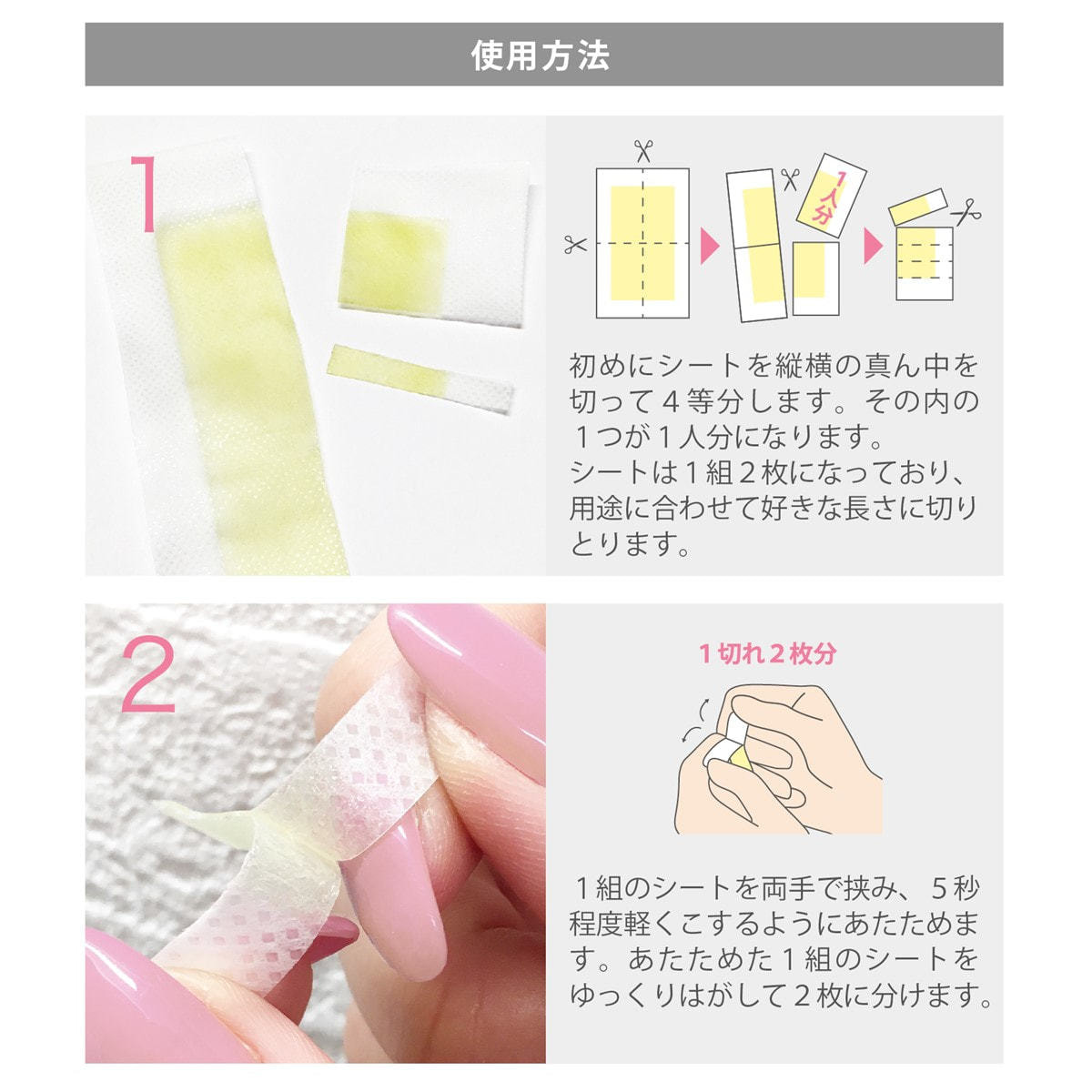 使用方法

1

1人分

初めにシートを縦横の真ん中を切って４等分します。その内の１つが１人分になります。
シートは１組２枚になっており、用途に合わせて好きな長さに切りとります。

2

１切れ２枚分

１組のシートを両手で挟み、５秒程度軽くこするようにあたためます。あたためた１組のシートをゆっくりはがして２枚に分けます。