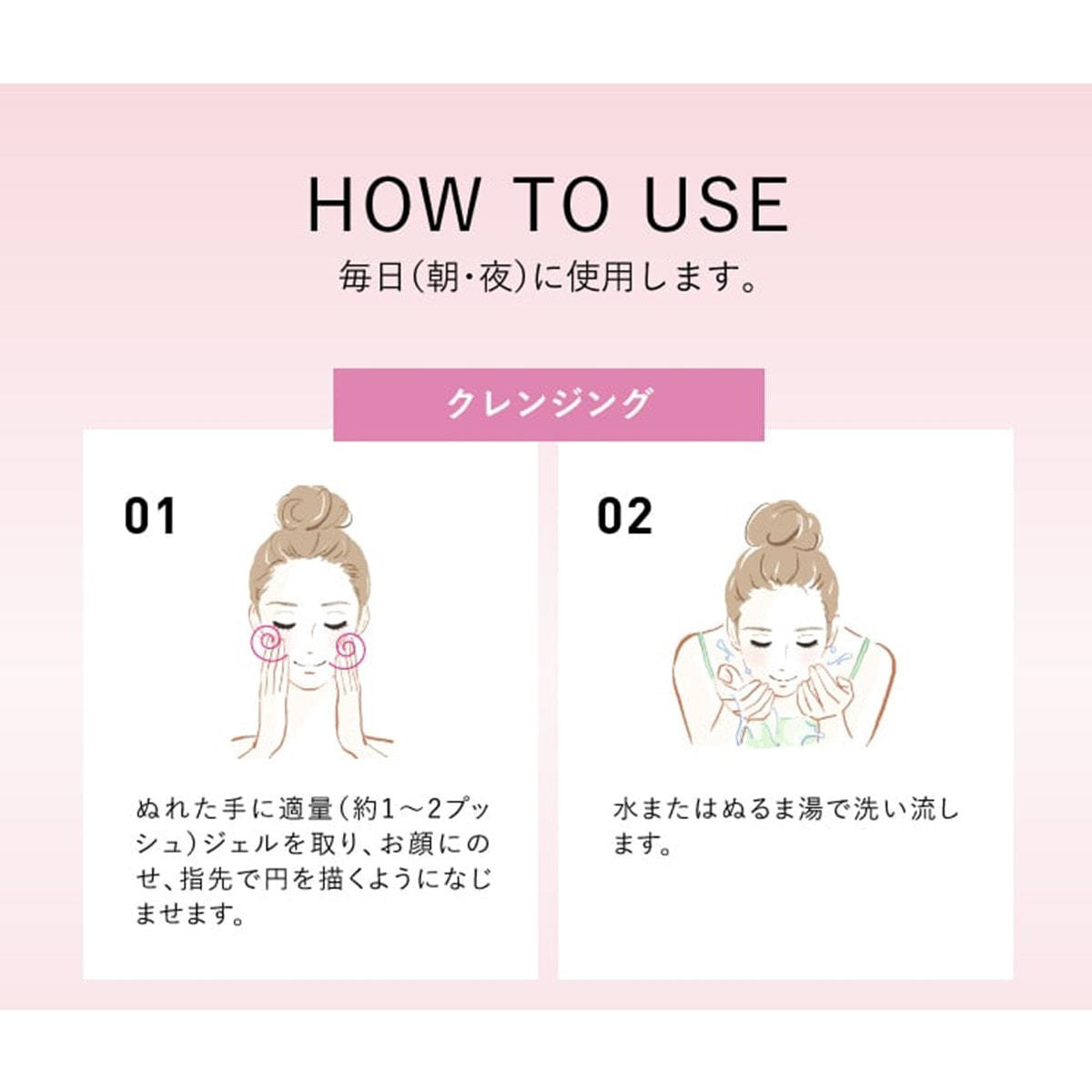 HOW TO USE

毎日(朝・夜)に使用します。

クレンジング

01

ぬれた手に適量(約1〜2プッシュ)ジェルを取り、お顔にのせ、指先で円を描くようになじませます。

02

水またはぬるま湯で洗い流します。