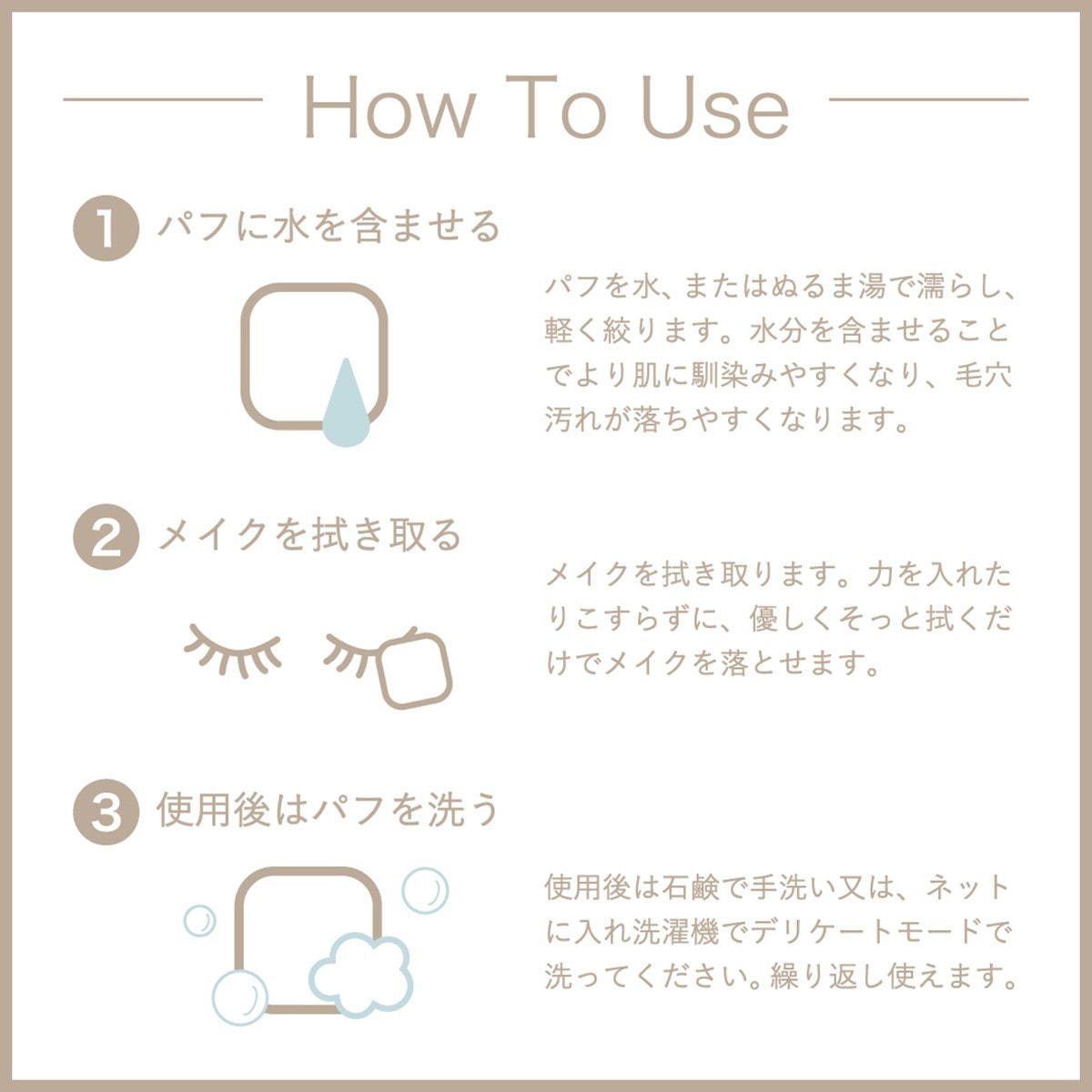 How To Use

1 パフに水を含ませる

パフを水、またはぬるま湯で濡らし、軽く絞ります。水分を含ませることでより肌に馴染みやすくなり、毛穴汚れが落ちやすくなります。

2 メイクを拭き取る

メイクを拭き取ります。力を入れたりこすらずに、優しくそっと拭くだけでメイクを落とせます。

3 使用後はパフを洗う

使用後は石鹸で手洗い又は、ネットに入れ洗濯機でデリケートモードで洗ってください。繰り返し使えます。