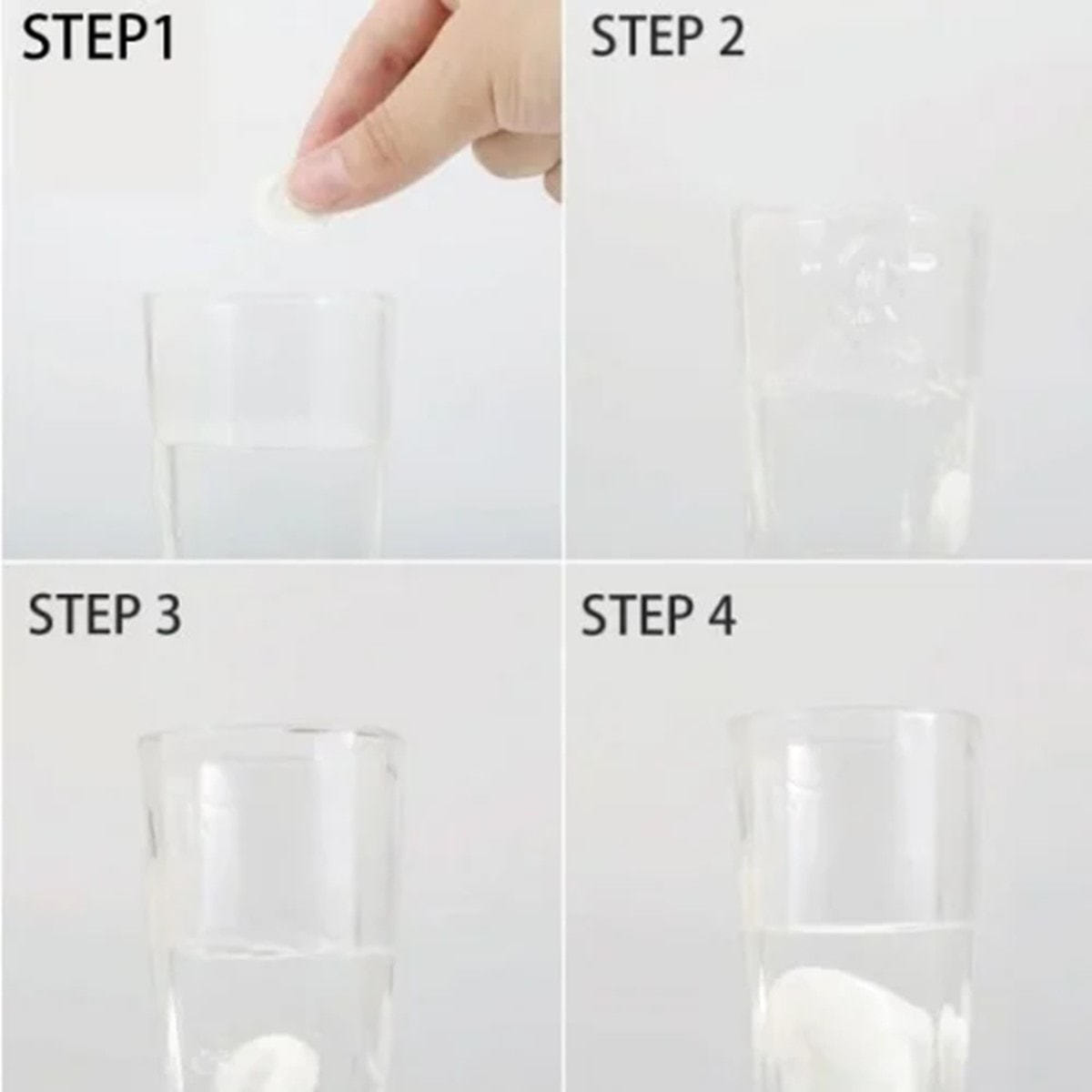 STEP1

STEP 2

STEP 3

STEP 4