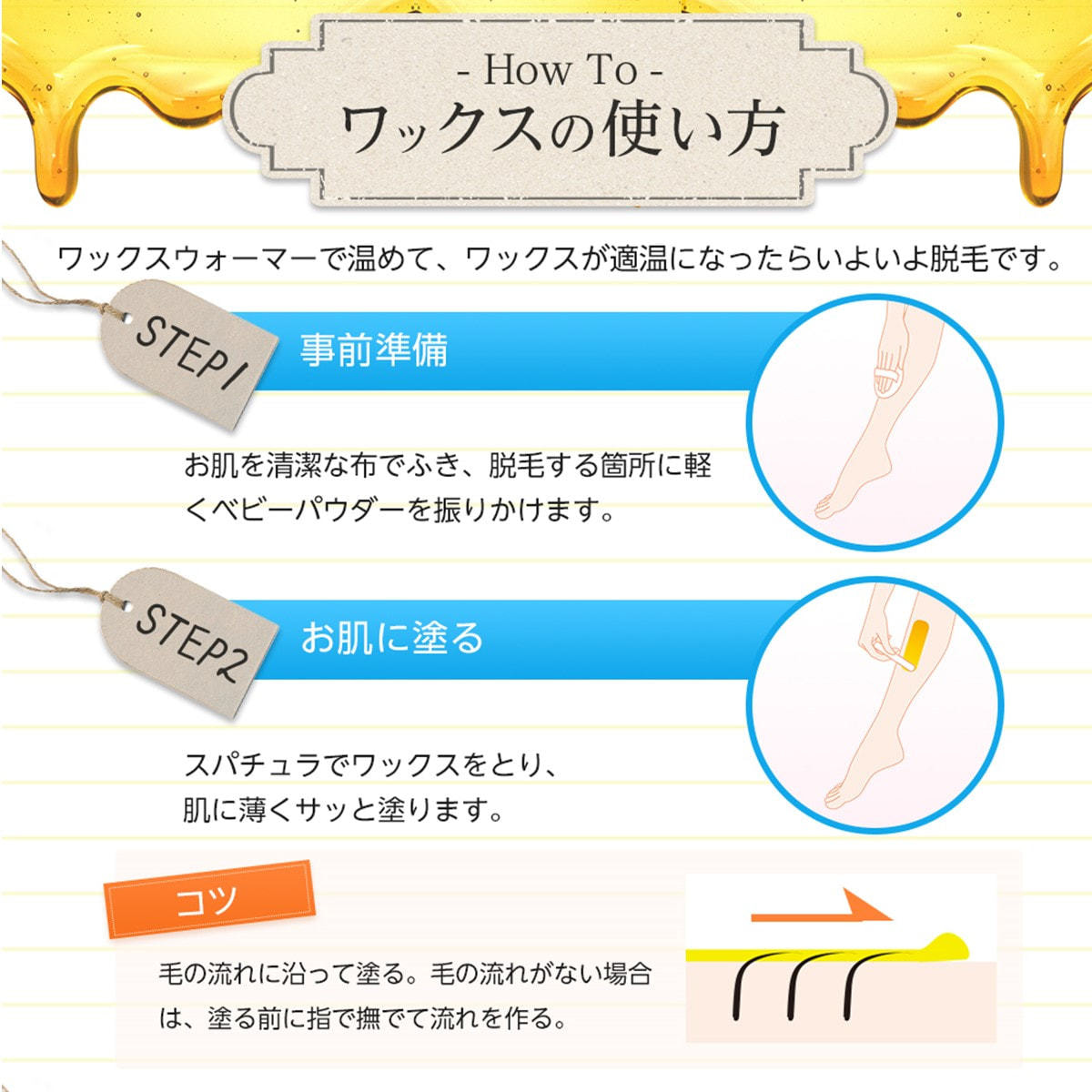 - How To -
ワックスの使い方

ワックスウォーマーで温めて、ワックスが適温になったらいよいよ脱毛です。

STEP1
事前準備

お肌を清潔な布でふき、脱毛する箇所に軽くベビーパウダーを振りかけます。

STEP2
お肌に塗る

スパチュラでワックスをとり、肌に薄くサッと塗ります。

コツ

毛の流れに沿って塗る。毛の流れがない場合は、塗る前に指で撫でて流れを作る。