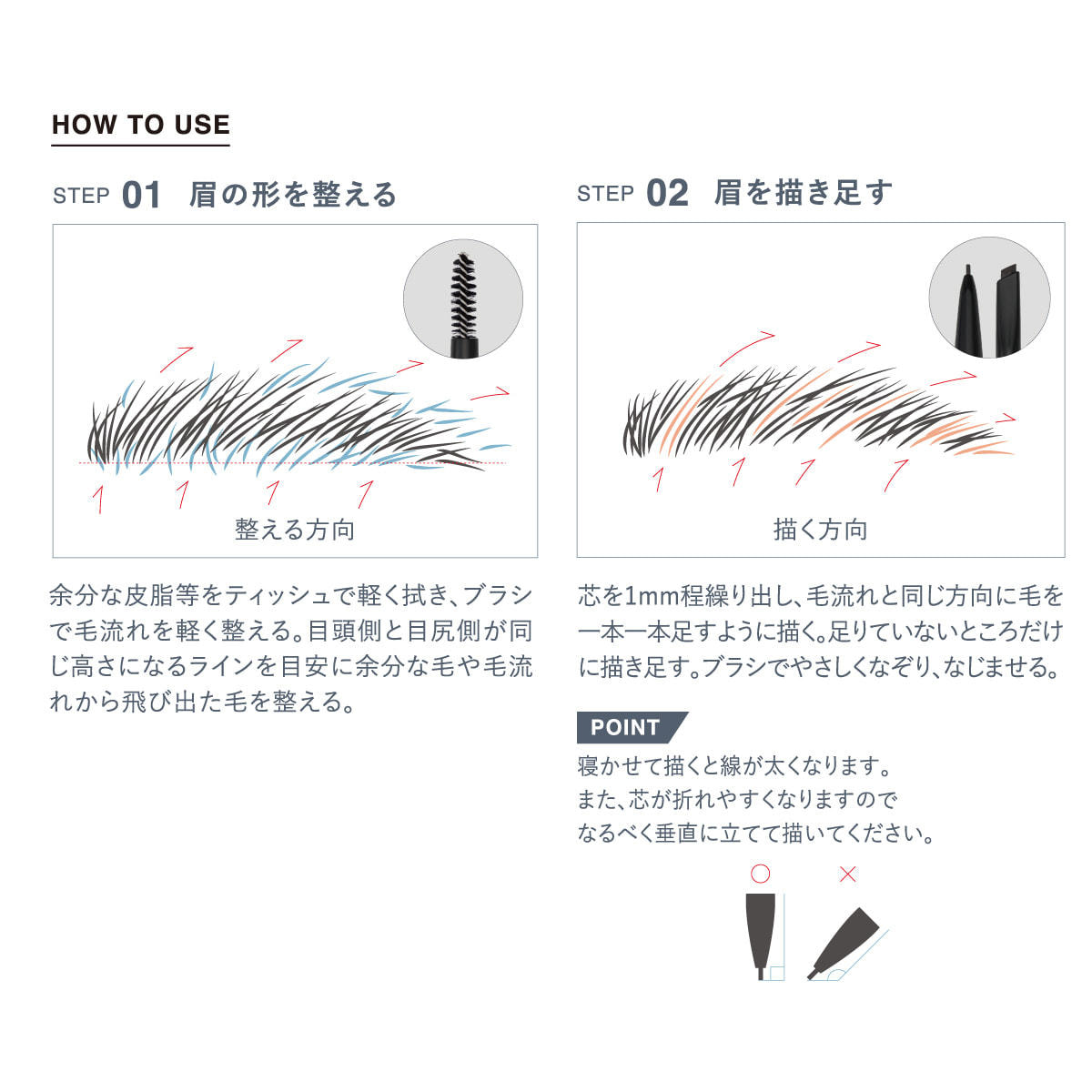 HOW TO USE

STEP 01 眉の形を整える

整える方向

余分な皮脂等をティッシュで軽く拭き、ブラシで毛流れを軽く整える。目頭側と目尻側が同じ高さになるラインを目安に余分な毛や毛流れから飛び出た毛を整える。

STEP 02 眉を描き足す

描く方向

芯を1mm程繰り出し、毛流れと同じ方向に毛を一本一本足すように描く。足りていないところだけに描き足す。ブラシでやさしくなぞり、なじませる。

POINT

寝かせて描くと線が太くなります。
また、芯が折れやすくなりますので
なるべく垂直に立てて描いてください。

○ ×