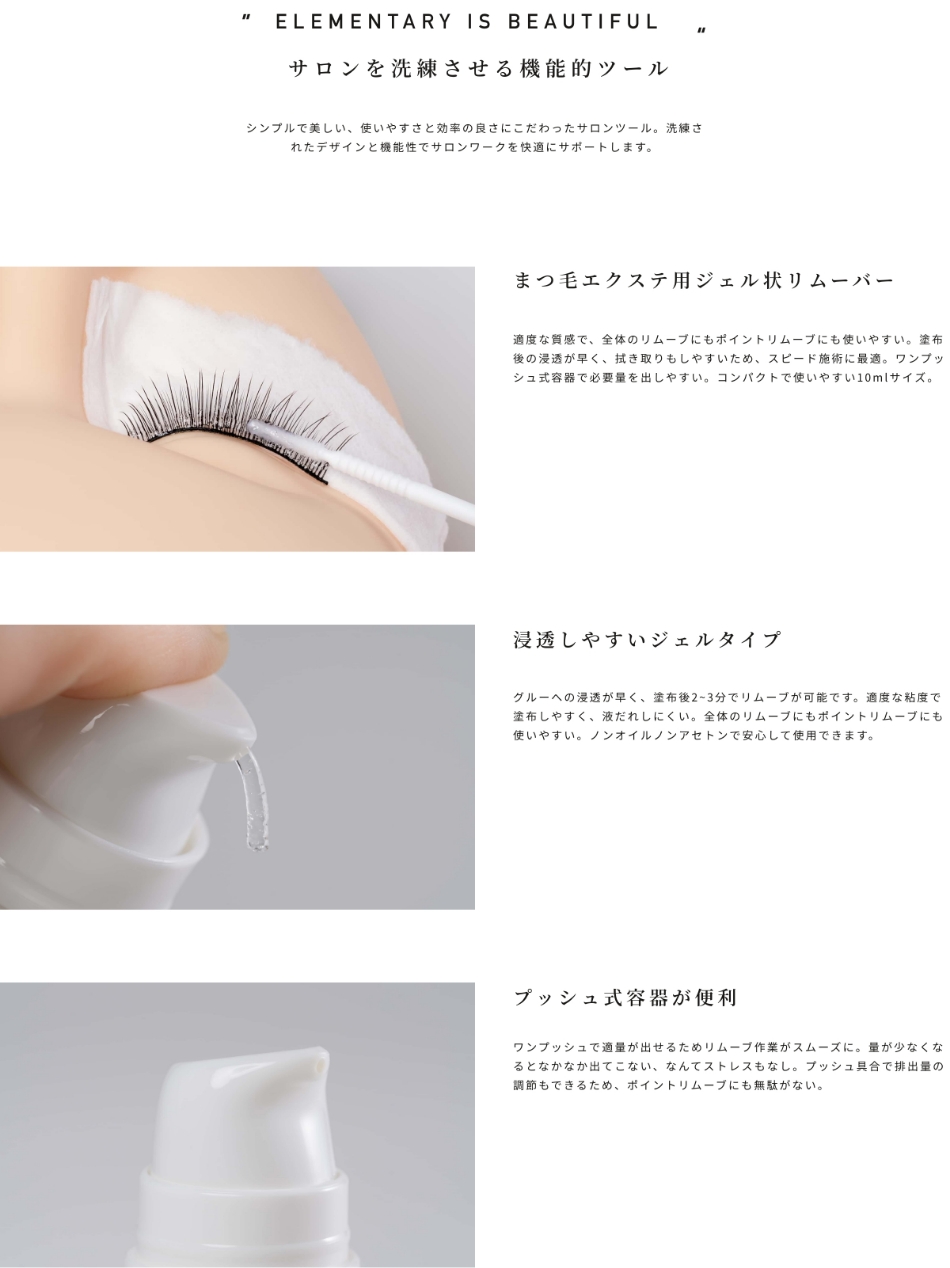 " ELEMENTARY IS BEAUTIFUL "

サロンを洗練させる機能的ツール

シンプルで美しい、使いやすさと効率の良さにこだわったサロンツール。洗練されたデザインと機能性でサロンワークを快適にサポートします。

まつ毛エクステ用ジェル状リムーバー

適度な質感で、全体のリムーブにもポイントリムーブにも使いやすい。塗布後の浸透が早く、拭き取りもしやすいため、スピード施術に最適。ワンプッシュ式容器で必要量を出しやすい。コンパクトで使いやすい10mlサイズ。

浸透しやすいジェルタイプ

グルーへの浸透が早く、塗布後2~3分でリムーブが可能です。適度な粘度で塗布しやすく、液だれしにくい。全体のリムーブにもポイントリムーブにも使いやすい。ノンオイルノンアセトンで安心して使用できます。

プッシュ式容器が便利

ワンプッシュで適量が出せるためリムーブ作業がスムーズに。量が少なくなるとなかなか出てこない、なんてストレスもなし。プッシュ具合で排出量の調節もできるため、ポイントリムーブにも無駄がない。