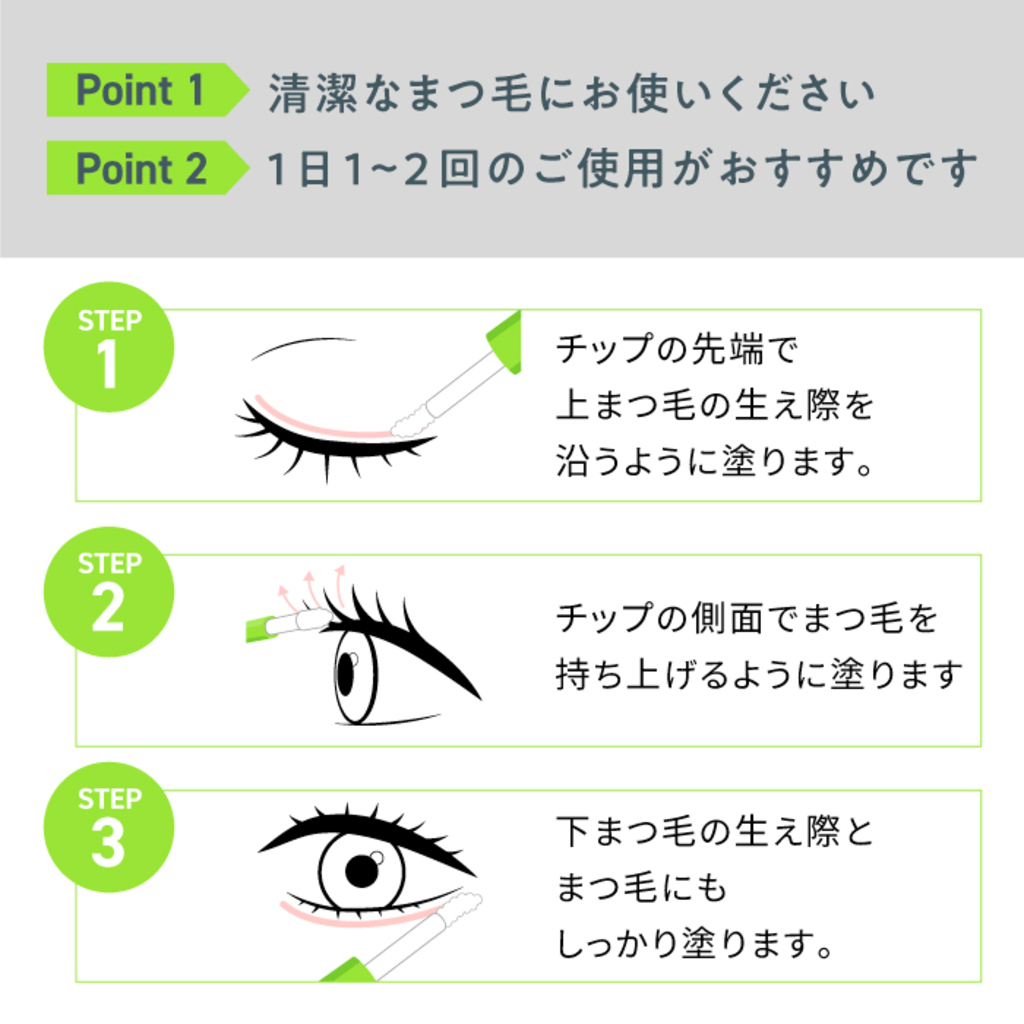 Point 1 清潔なまつ毛にお使いください

Point 2 1日1~2回のご使用がおすすめです

STEP 1

チップの先端で上まつ毛の生え際を沿うように塗ります。

STEP 2

チップの側面でまつ毛を持ち上げるように塗ります

STEP 3

下まつ毛の生え際とまつ毛にもしっかり塗ります。